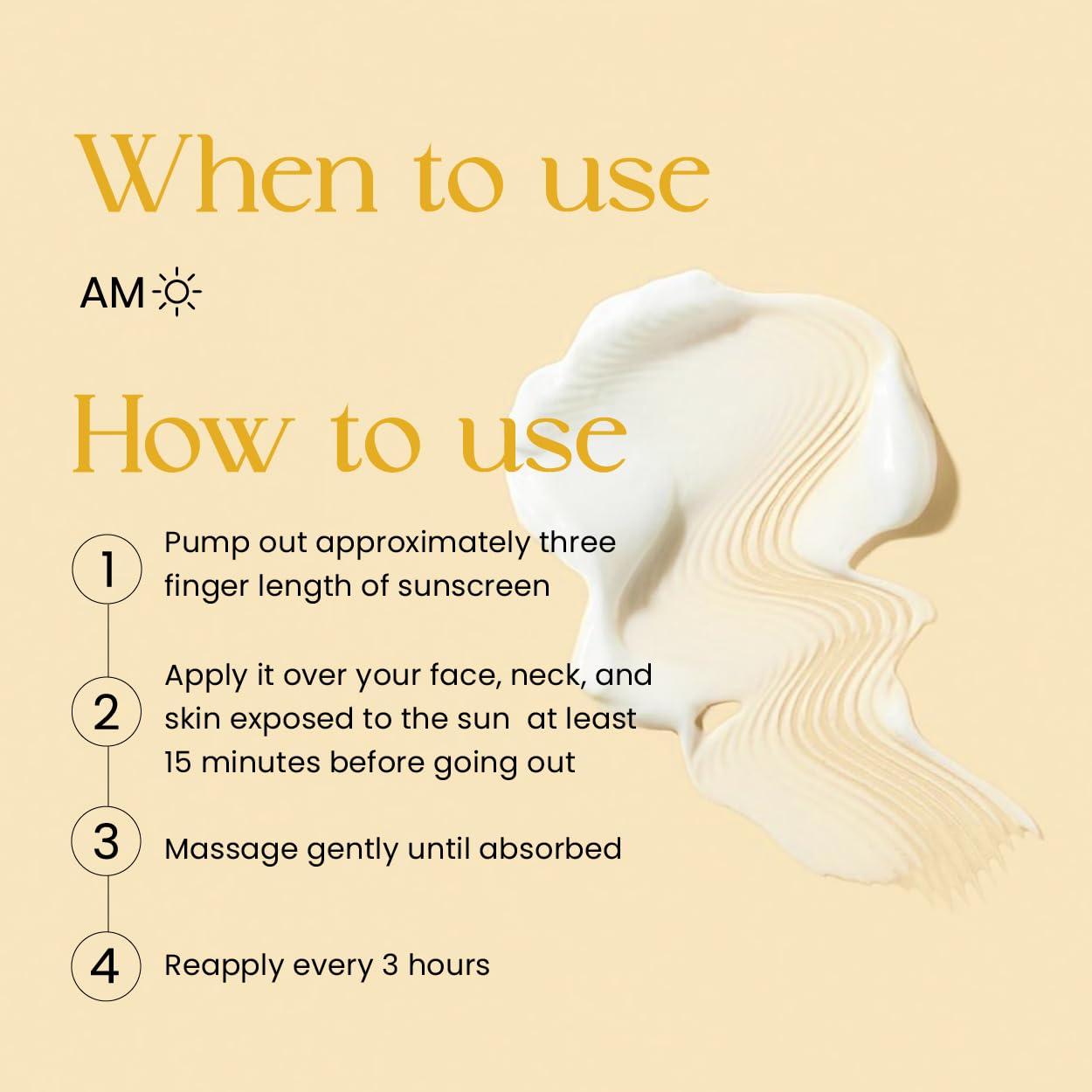 When to use

AM

How to use

1 Pump out approximately three finger length of sunscreen

2 Apply it over your face, neck, and skin exposed to the sun  at least 15 minutes before going out

3 Massage gently until absorbed

4 Reapply every 3 hours