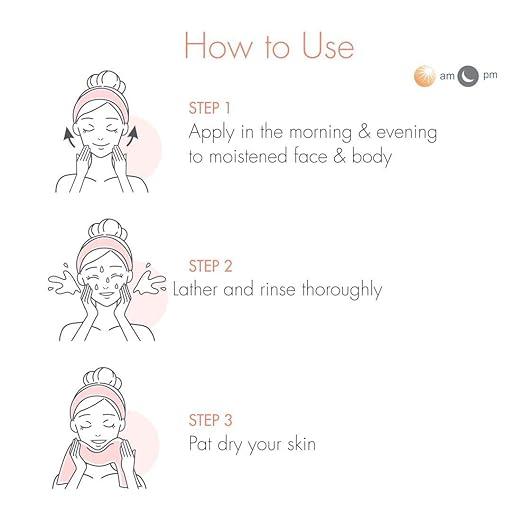 How to Use

am pm

STEP 1
Apply in the morning & evening to moistened face & body

STEP 2
Lather and rinse thoroughly

STEP 3
Pat dry your skin